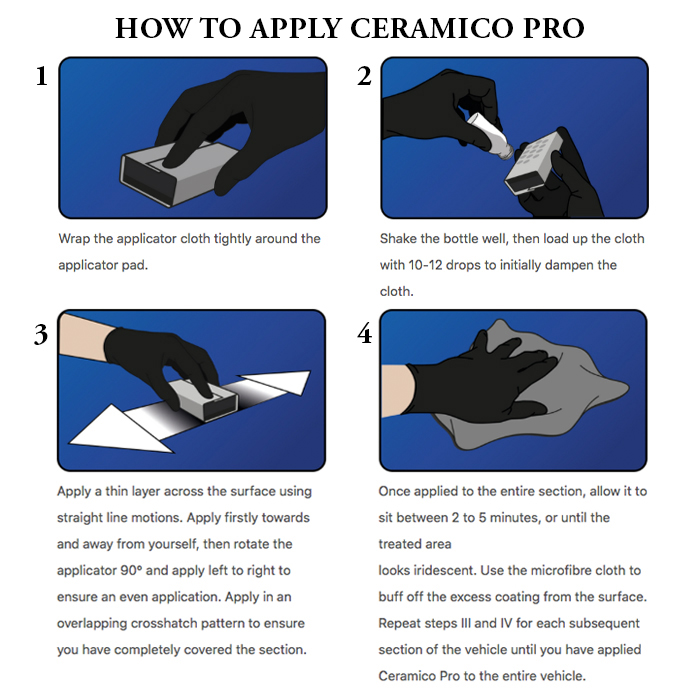 HOW TO APPLY CERAMICO PRO

1

Wrap the applicator cloth tightly around the applicator pad.

2

Shake the bottle well, then load up the cloth with 10-12 drops to initially dampen the cloth.

3

Apply a thin layer across the surface using straight line motions. Apply firstly towards and away from yourself, then rotate the applicator 90° and apply left to right to ensure an even application. Apply in an overlapping crosshatch pattern to ensure you have completely covered the section.

4

Once applied to the entire section, allow it to sit between 2 to 5 minutes, or until the treated area

looks iridescent. Use the microfibre cloth to buff off the excess coating from the surface. Repeat steps III and IV for each subsequent section of the vehicle until you have applied Ceramico Pro to the entire vehicle.